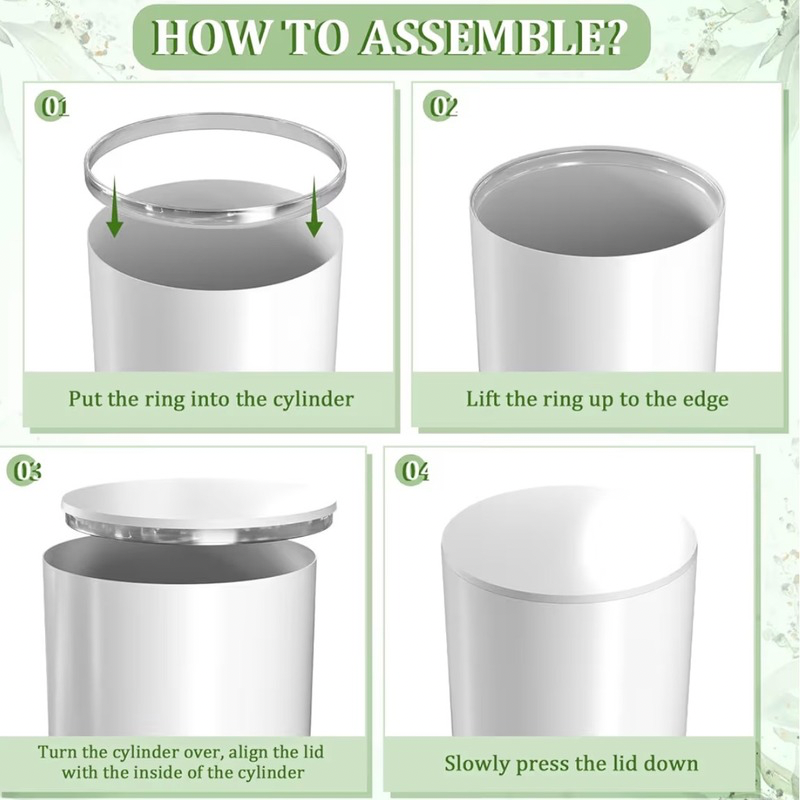 HOW TO ASSEMBLE?

01

Put the ring into the cylinder

02

Lift the ring up to the edge

03

Turn the cylinder over, align the lid with the inside of the cylinder

04

Slowly press the lid down